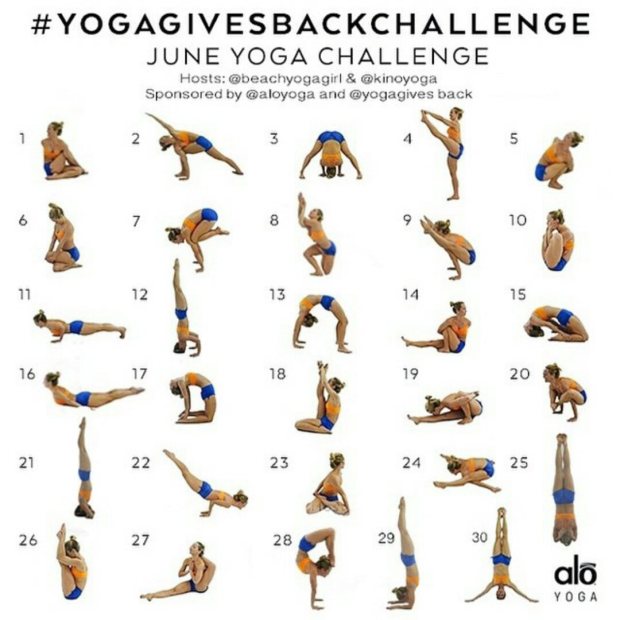 #YOGAGIVESBACKCHALLENGE
JUNE YOGA CHALLENGE
Hosts: @beachyogagirl & @kinoyoga
Sponsored by @aloyoga and @yogagives back

1 2 3 4 5
6 7 8 9 10
11 12 13 14 15
16 17 18 19 20
21 22 23 24 25
26 27 28 29 30

alo
YOGA