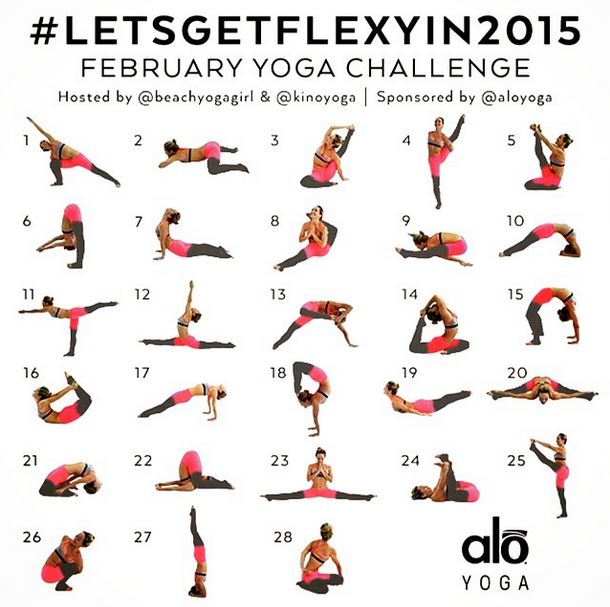 #LETSGETFLEXYIN2015
FEBRUARY YOGA CHALLENGE
Hosted by @beachyogagirl & @kinoyoga | Sponsored by @aloyoga

1
2
3
4
5
6
7
8
9
10
11
12
13
14
15
16
17
18
19
20
21
22
23
24
25
26
27
28

alo
YOGA